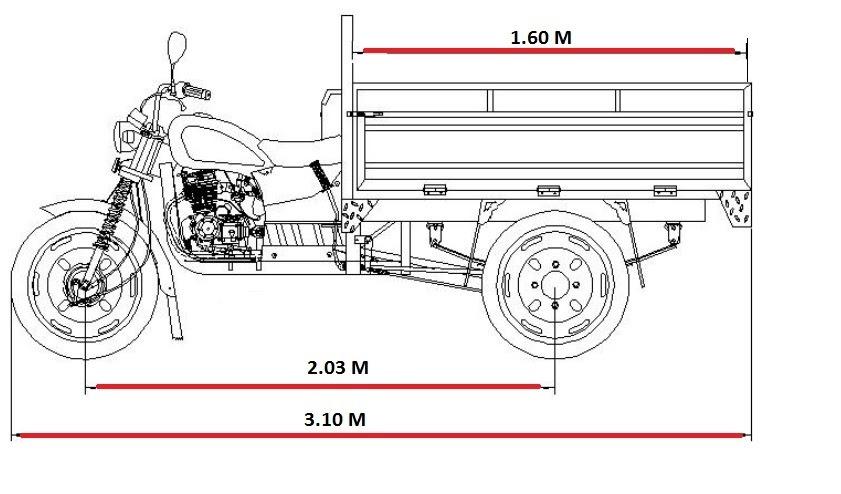 1.60 M

2.03 M

3.10 M